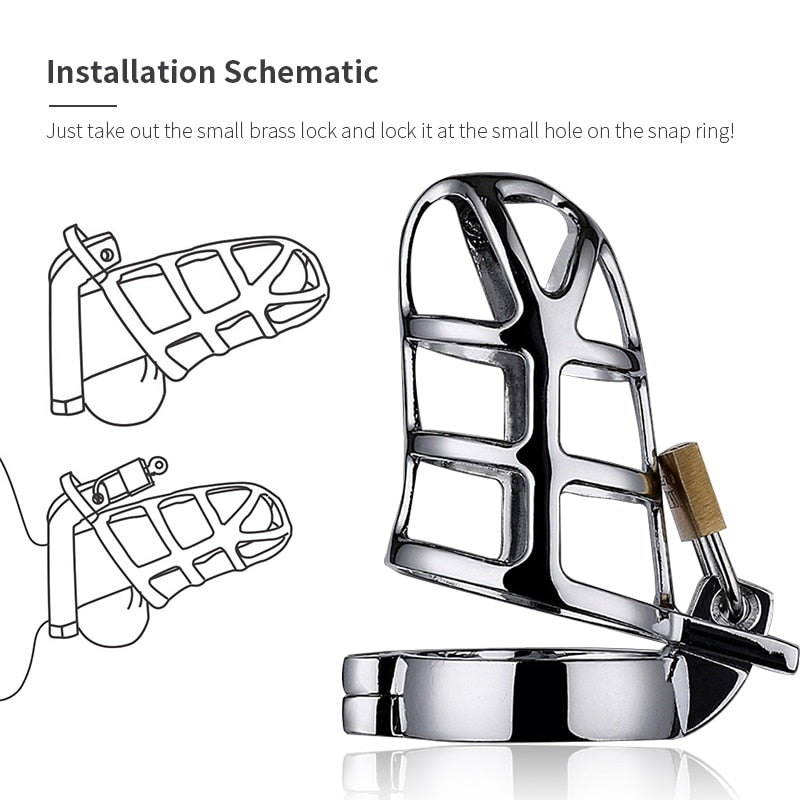 Installation Schematic

Just take out the small brass lock and lock it at the small hole on the snap ring!